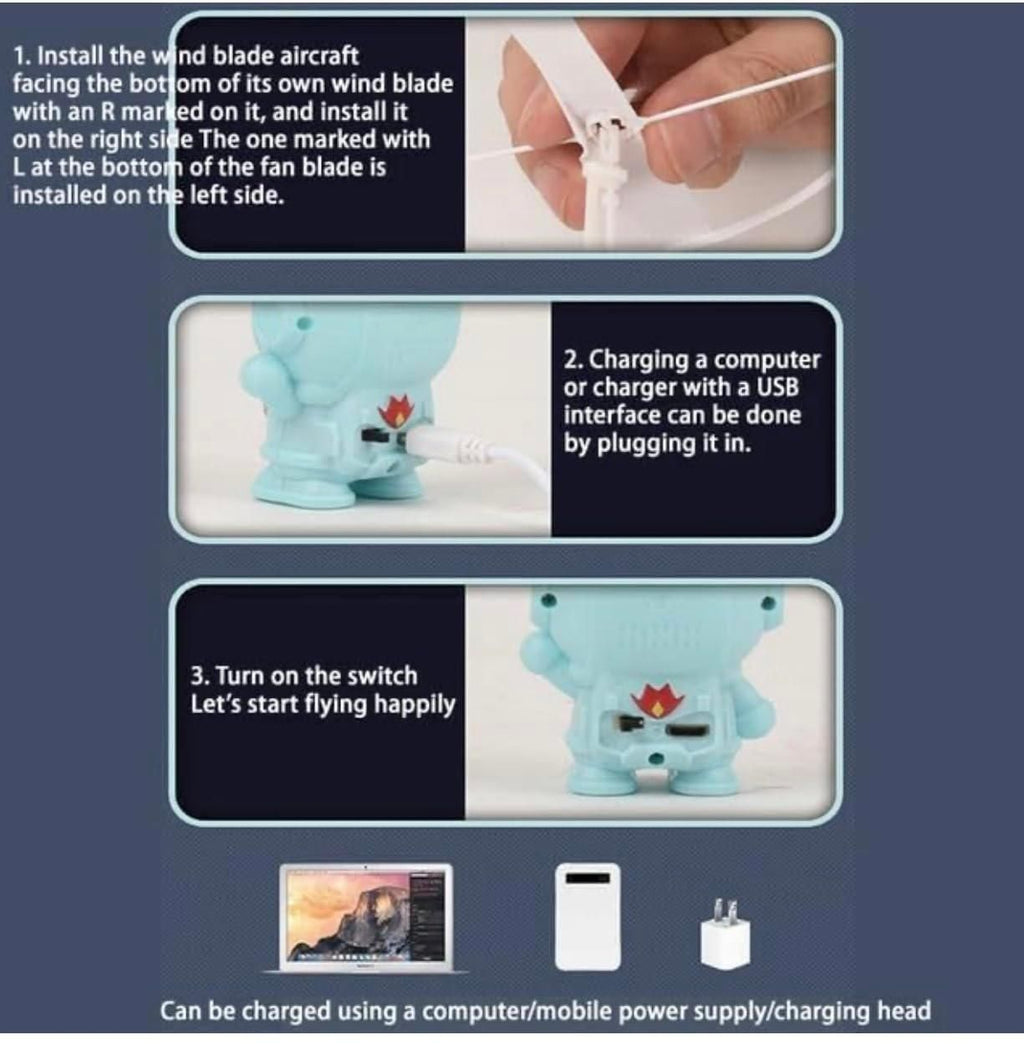 1. Install the wind blade aircraft facing the bottom of its own wind blade with an R marked on it, and install it on the right side The one marked with L at the bottom of the fan blade is installed on the left side.

2. Charging a computer or charger with a USB interface can be done by plugging it in.

3. Turn on the switch Let's start flying happily

Can be charged using a computer/mobile power supply/charging head