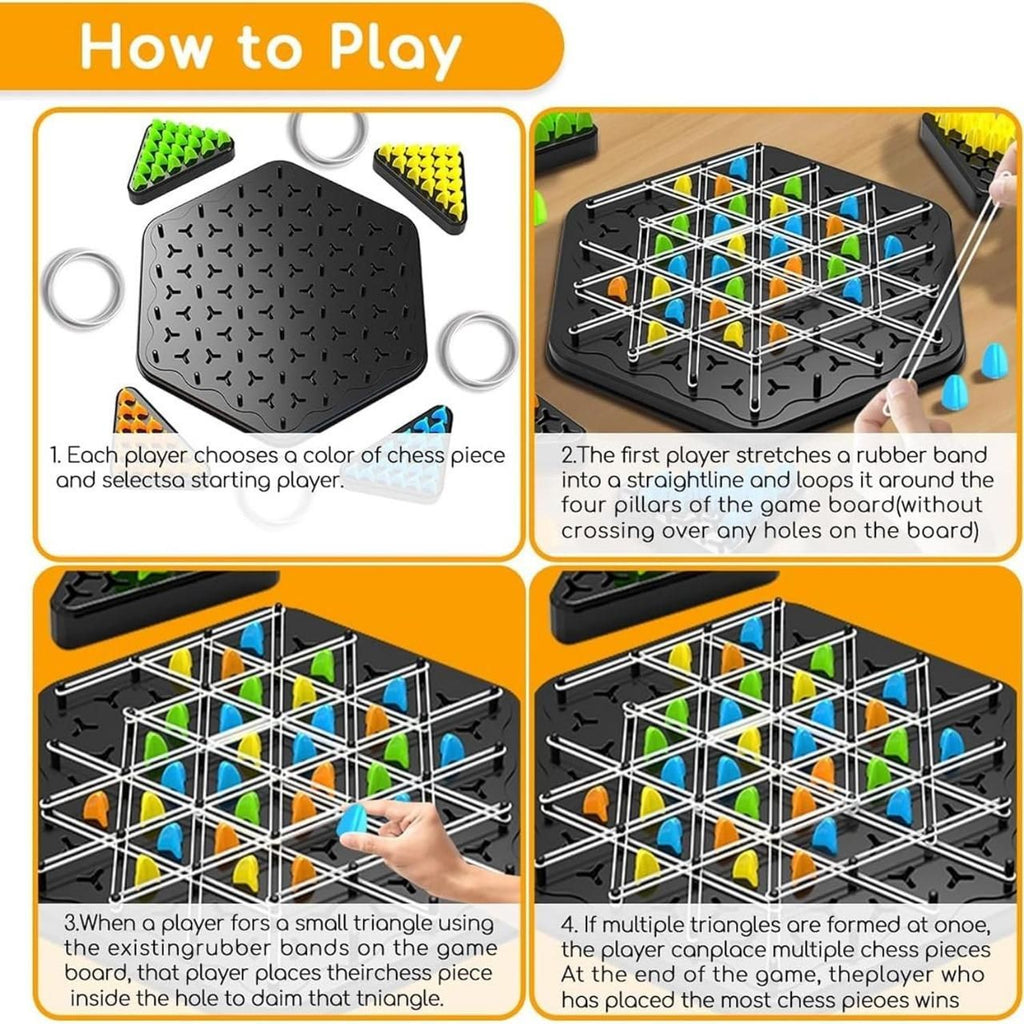 How to Play

1. Each player chooses a color of chess piece and selectsa starting player.

2.The first player stretches a rubber band into a straightline and loops it around the four pillars of the game board(without crossing over any holes on the board)

3.When a player fors a small triangle using the existingrubber bands on the game board, that player places theirchess piece inside the hole to daim that tniangle.

4. If multiple triangles are formed at onoe, the player canplace multiple chess pieces At the end of the game, theplayer who has placed the most chess pieoes wins